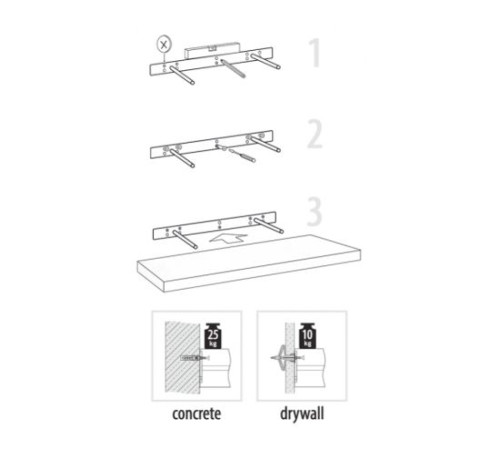 X

1

2

3

25 kg

concrete

10 kg

drywall